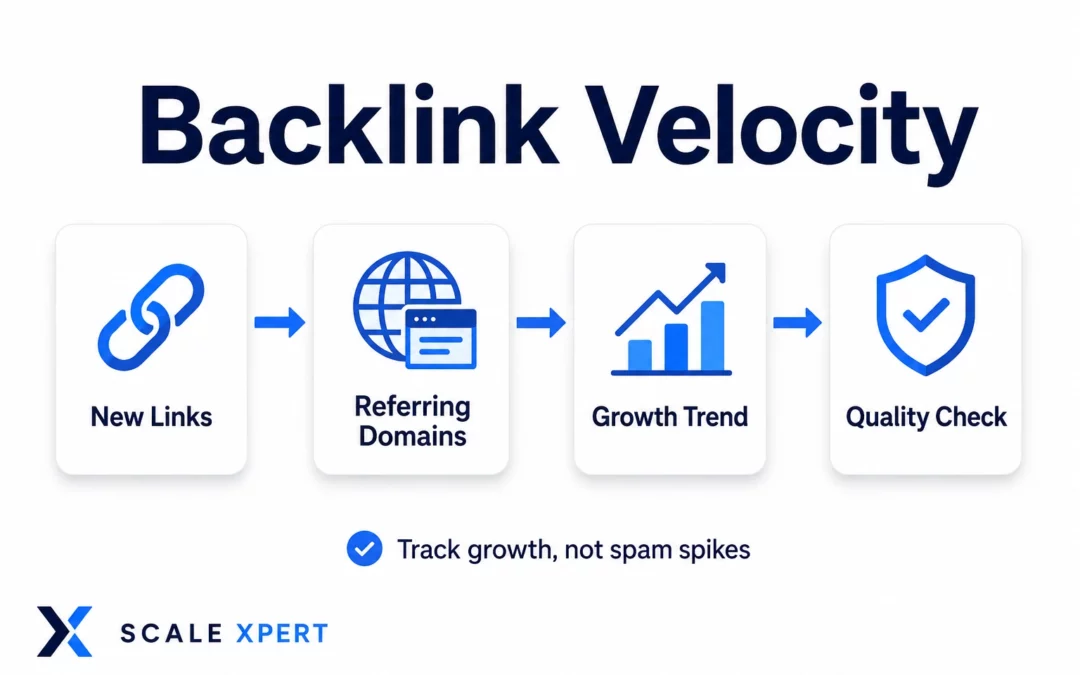 Backlink Velocity

New Links

Referring Domains

Growth Trend

Quality Check

Track growth, not spam spikes

SCALE XPERT